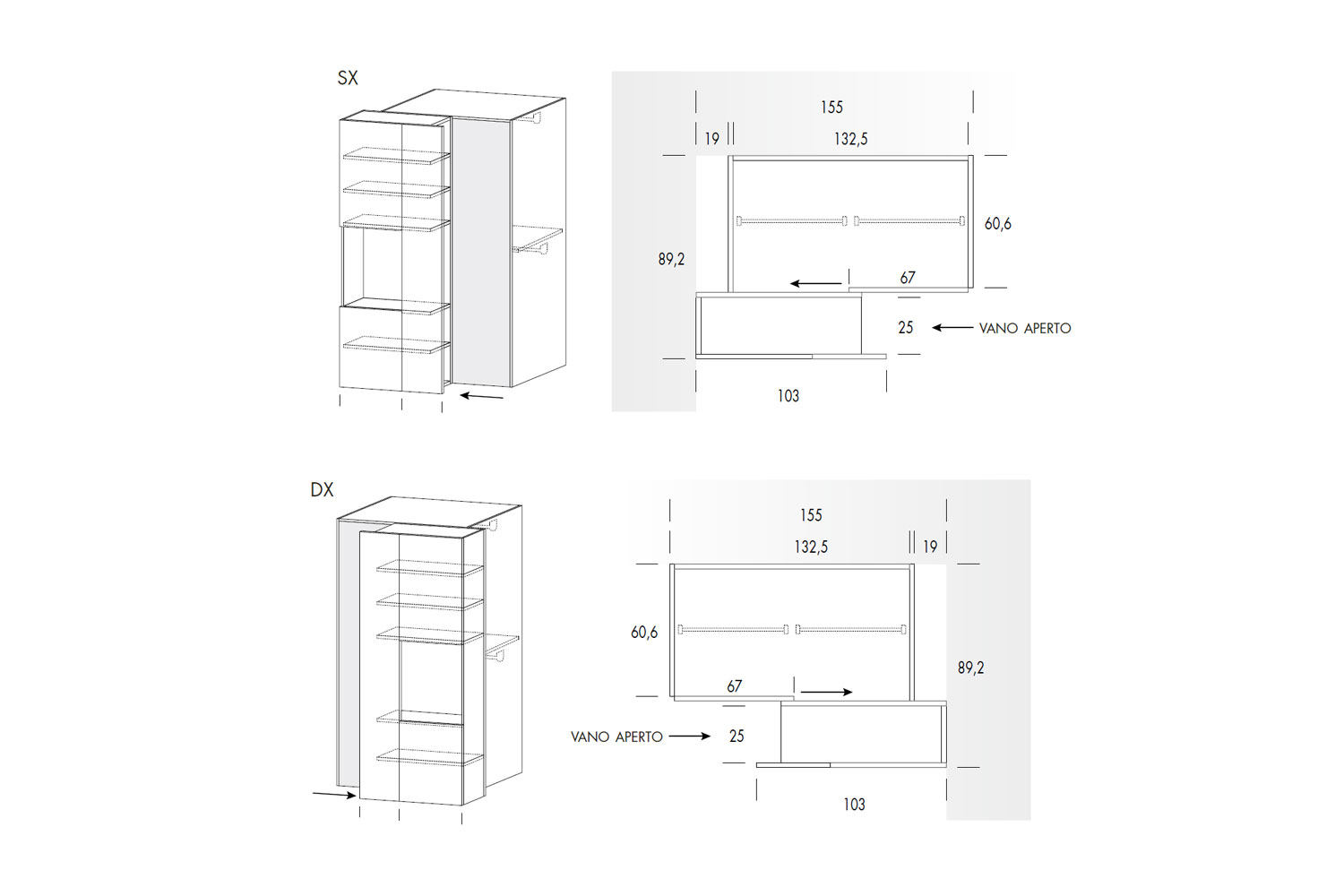 SX

155

19

132,5

60,6

89,2

67

25

VANO APERTO

103

DX

155

132,5

19

60,6

89,2

67

VANO APERTO

25

103