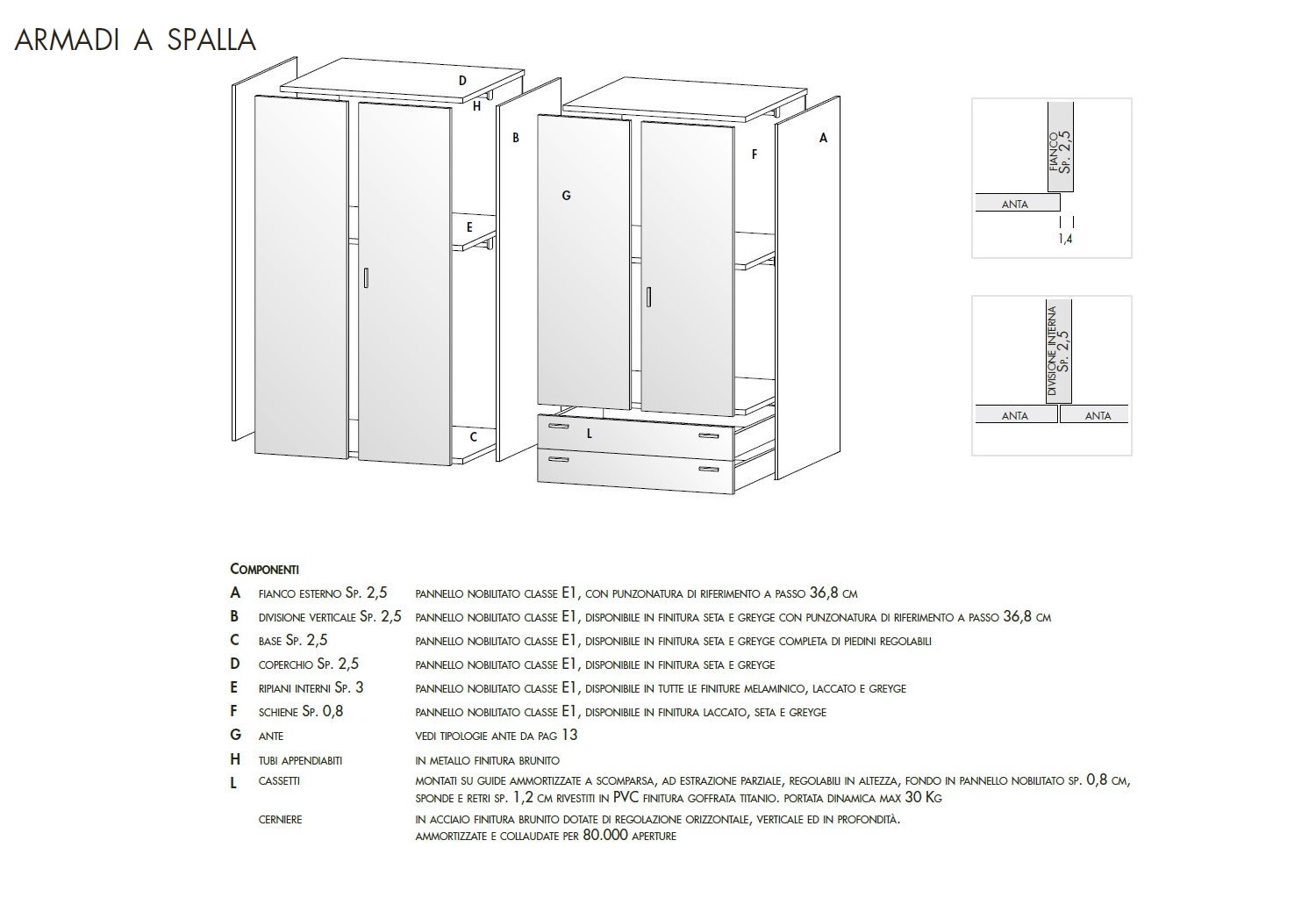 ARMADI A SPALLA

D
H
B
E
C
G
F
A
L

FIANCO
SP. 2,5
ANTA
1,4

DIVISIONE INTERNA
SP. 2,5
ANTA
ANTA

COMPONENTI

| | | |
|---|---|---|
| A | FIANCO ESTERNO SP. 2,5 | PANNELLO NOBILITATO CLASSE E1, CON PUNZONATURA DI RIFERIMENTO A PASSO 36,8 CM |
| B | DIVISIONE VERTICALE SP. 2,5 | PANNELLO NOBILITATO CLASSE E1, DISPONIBILE IN FINITURA SETA E GREYGE CON PUNZONATURA DI RIFERIMENTO A PASSO 36,8 CM |
| C | BASE SP. 2,5 | PANNELLO NOBILITATO CLASSE E1, DISPONIBILE IN FINITURA SETA E GREYGE COMPLETA DI PIEDINI REGOLABILI |
| D | COPERCHIO SP. 2,5 | PANNELLO NOBILITATO CLASSE E1, DISPONIBILE IN FINITURA SETA E GREYGE |
| E | RIPIANI INTERNI SP. 3 | PANNELLO NOBILITATO CLASSE E1, DISPONIBILE IN TUTTE LE FINITURE MELAMINICO, LACCATO E GREYGE |
| F | SCHIENE SP. 0,8 | PANNELLO NOBILITATO CLASSE E1, DISPONIBILE IN FINITURA LACCATO, SETA E GREYGE |
| G | ANTE | VEDI TIPOLOGIE ANTE DA PAG 13 |
| H | TUBI APPENDIABITI | IN METALLO FINITURA BRUNITO |
| L | CASSETTI | MONTATI SU GUIDE AMMORTIZZATE A SCOMPARSA, AD ESTRAZIONE PARZIALE, REGOLABILI IN ALTEZZA, FONDO IN PANNELLO NOBILITATO SP. 0,8 CM, SPONDE E RETRI SP. 1,2 CM RIVESTITI IN PVC FINITURA GOFFRATA TITANIO. PORTATA DINAMICA MAX 30 KG |
| | CERNIERE | IN ACCIAIO FINITURA BRUNITO DOTATE DI REGOLAZIONE ORIZZONTALE, VERTICALE ED IN PROFONDITÀ. AMMORTIZZATE E COLLAUDATE PER 80.000 APERTURE |