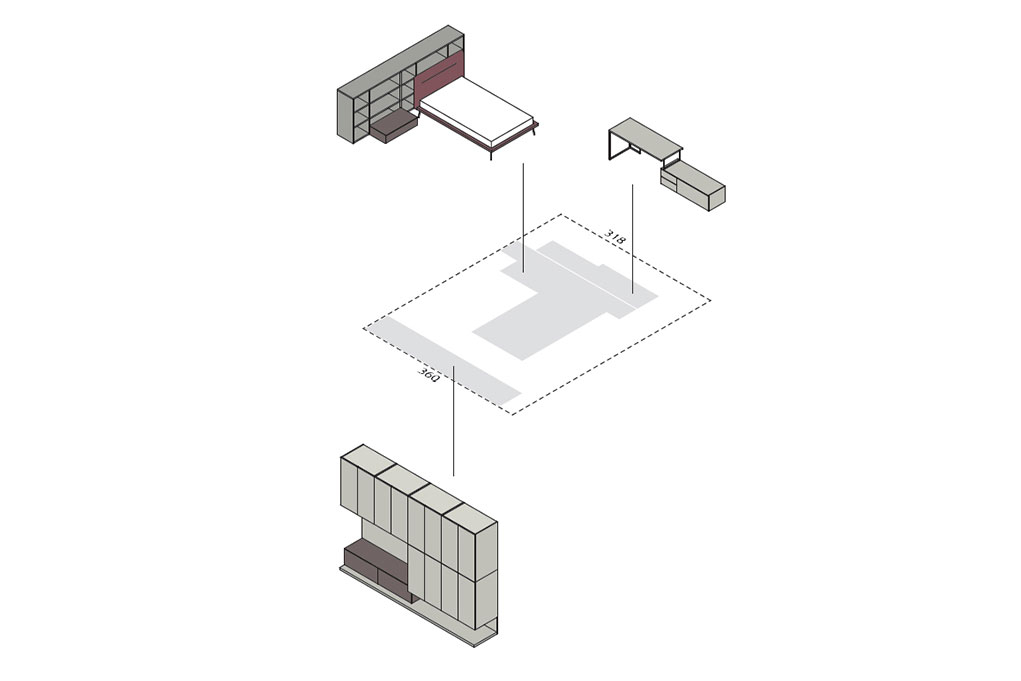 318

360