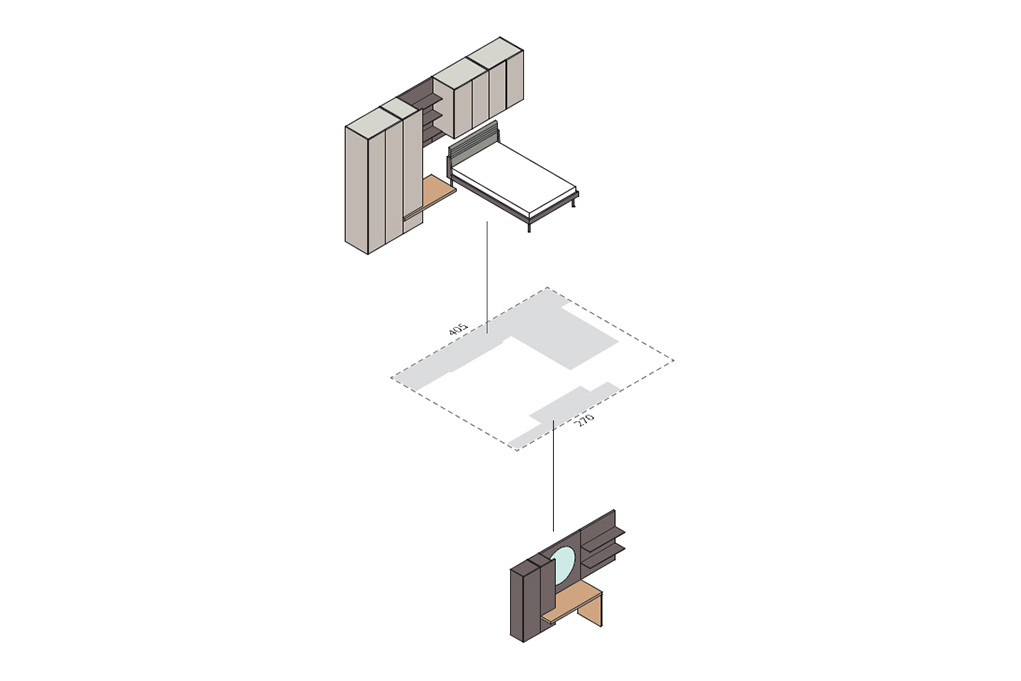 405

270