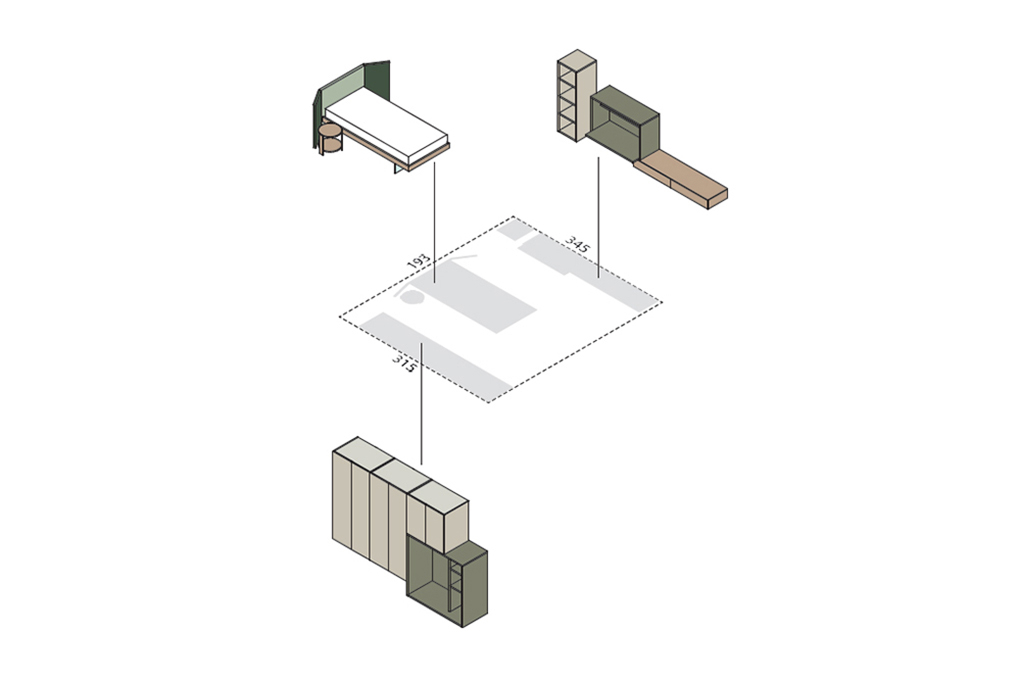 193
345
315