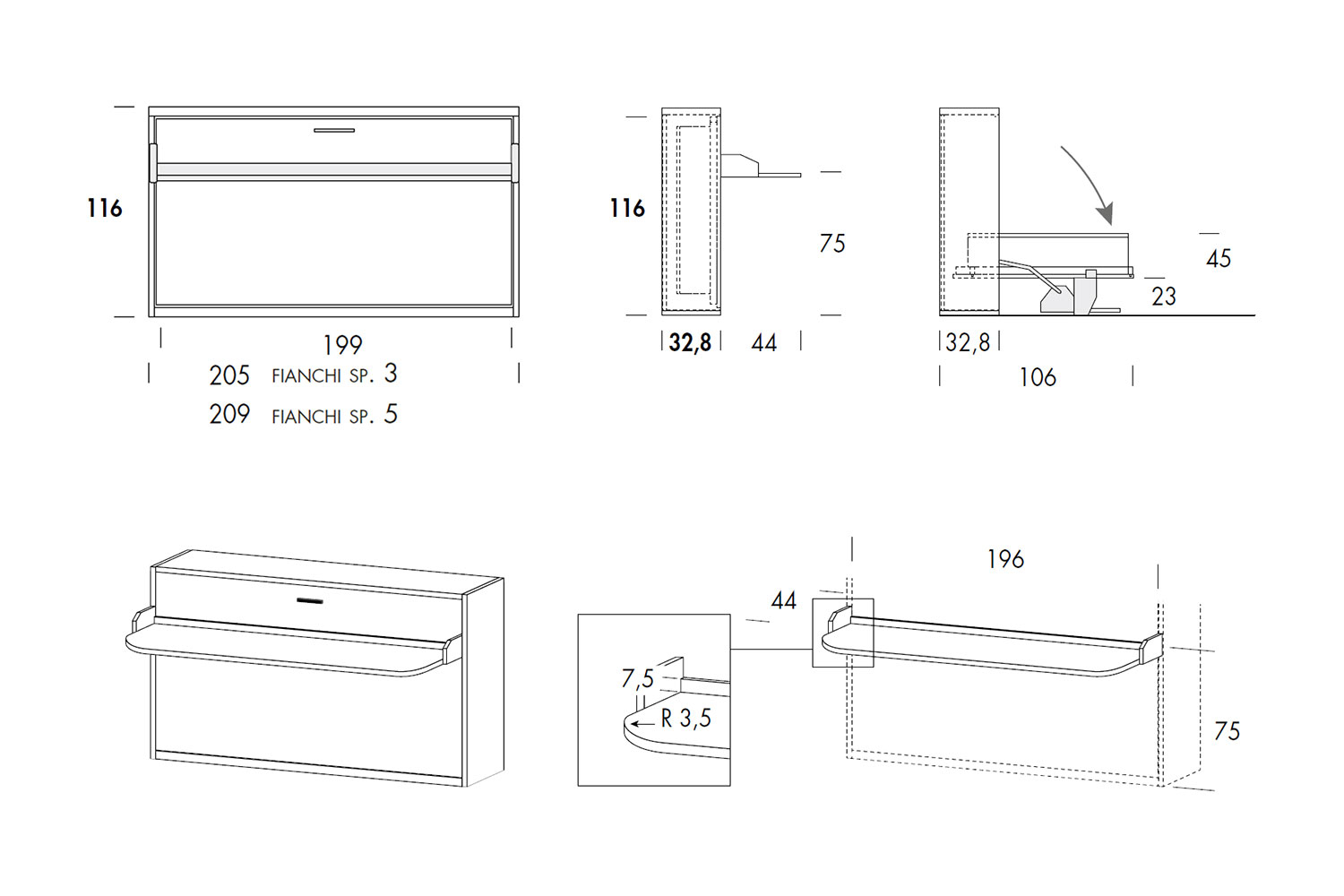 116

199

205 FIANCHI SP. 3

209 FIANCHI SP. 5

116

75

32,8 44

45

23

32,8

106

196

44

7,5

R 3,5

75