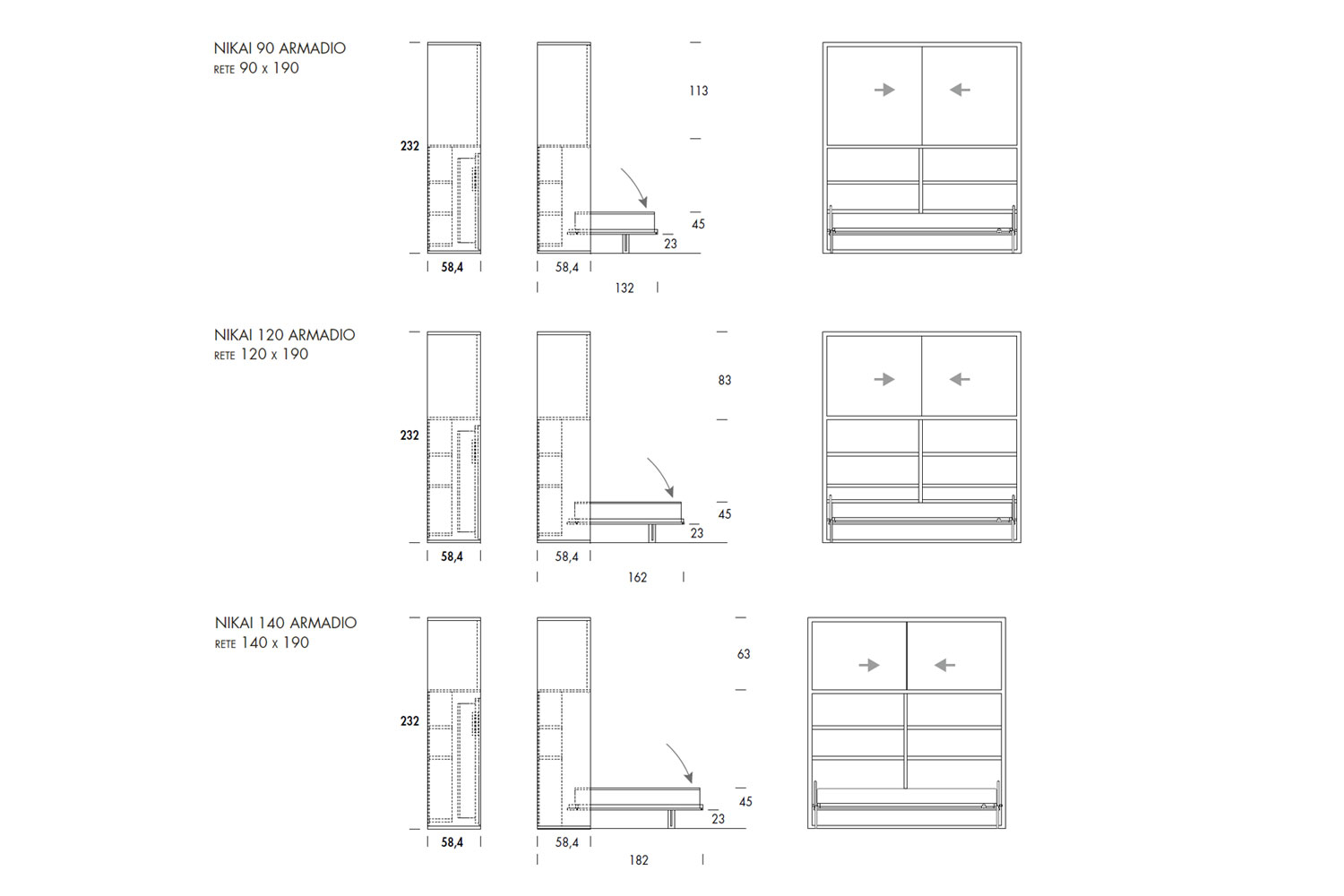 NIKAI 90 ARMADIO
RETE 90 x 190

232

58,4

58,4

132

113

45

23

NIKAI 120 ARMADIO
RETE 120 x 190

232

58,4

58,4

162

83

45

23

NIKAI 140 ARMADIO
RETE 140 x 190

232

58,4

58,4

182

63

45

23