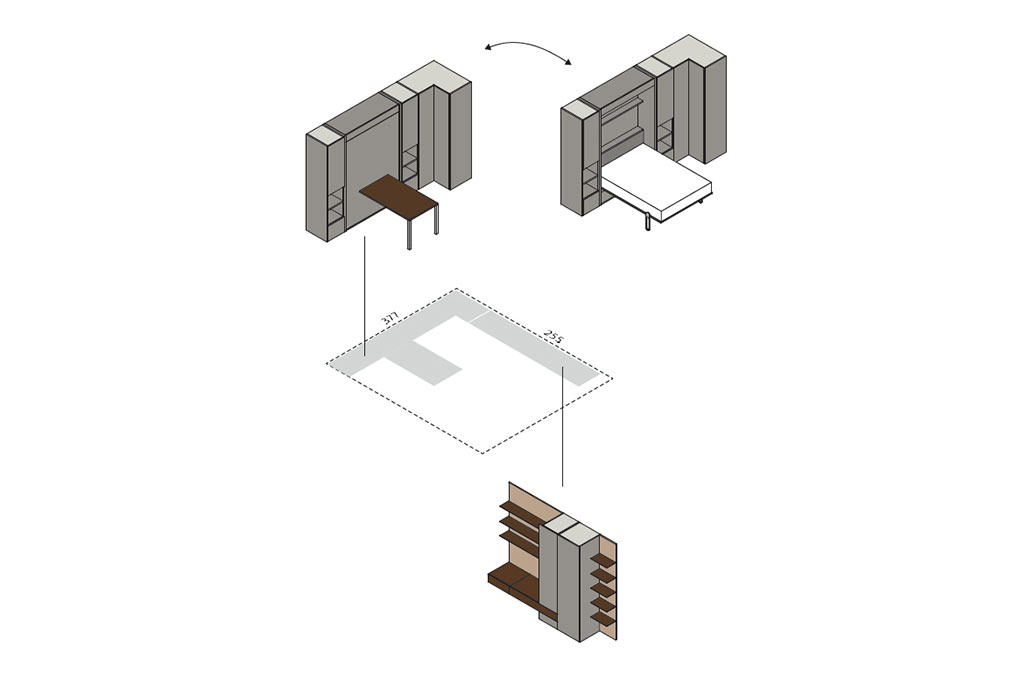 377
255