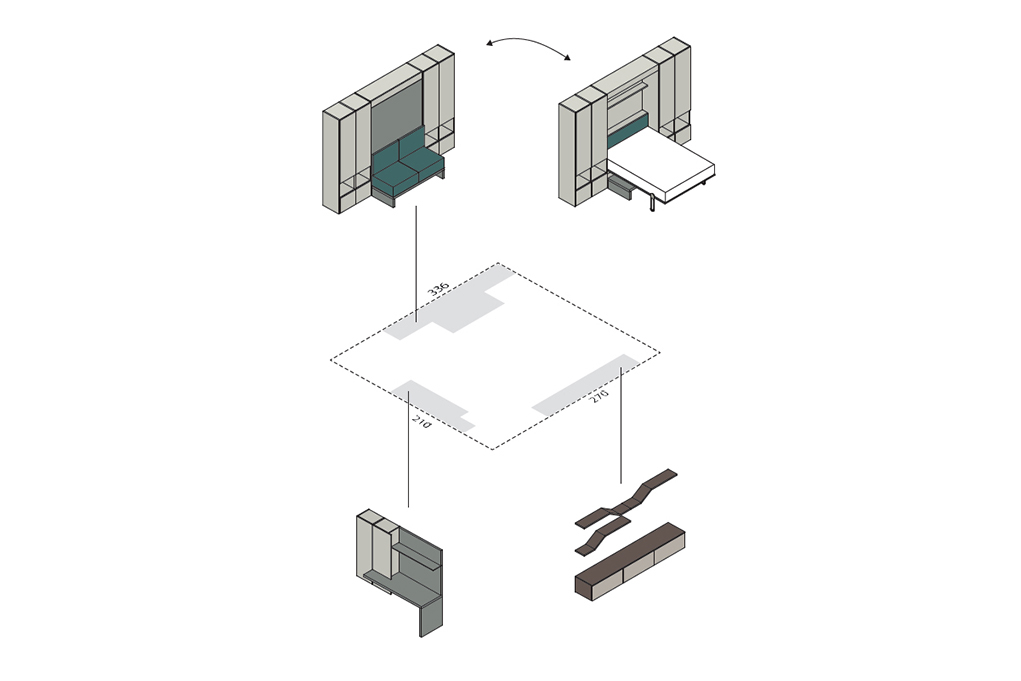 336

210

270