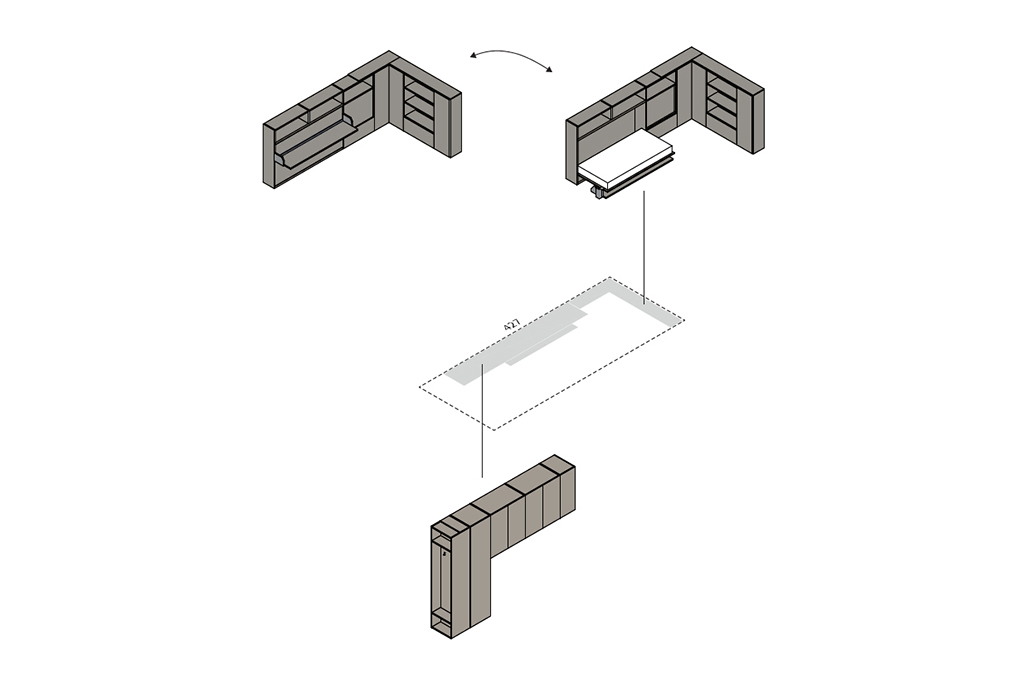 421