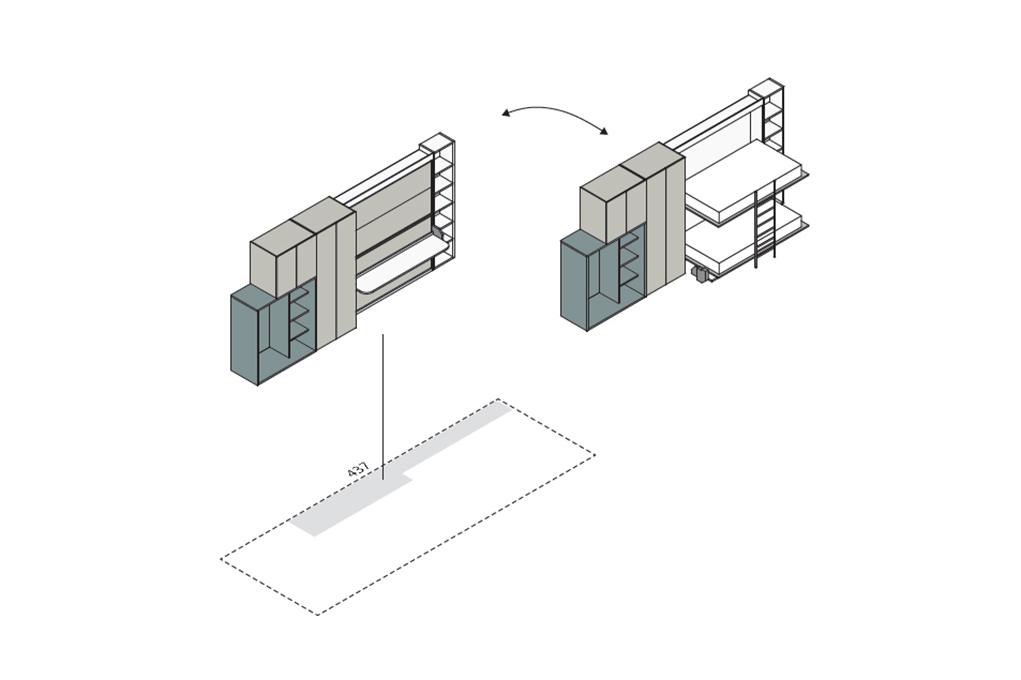 437