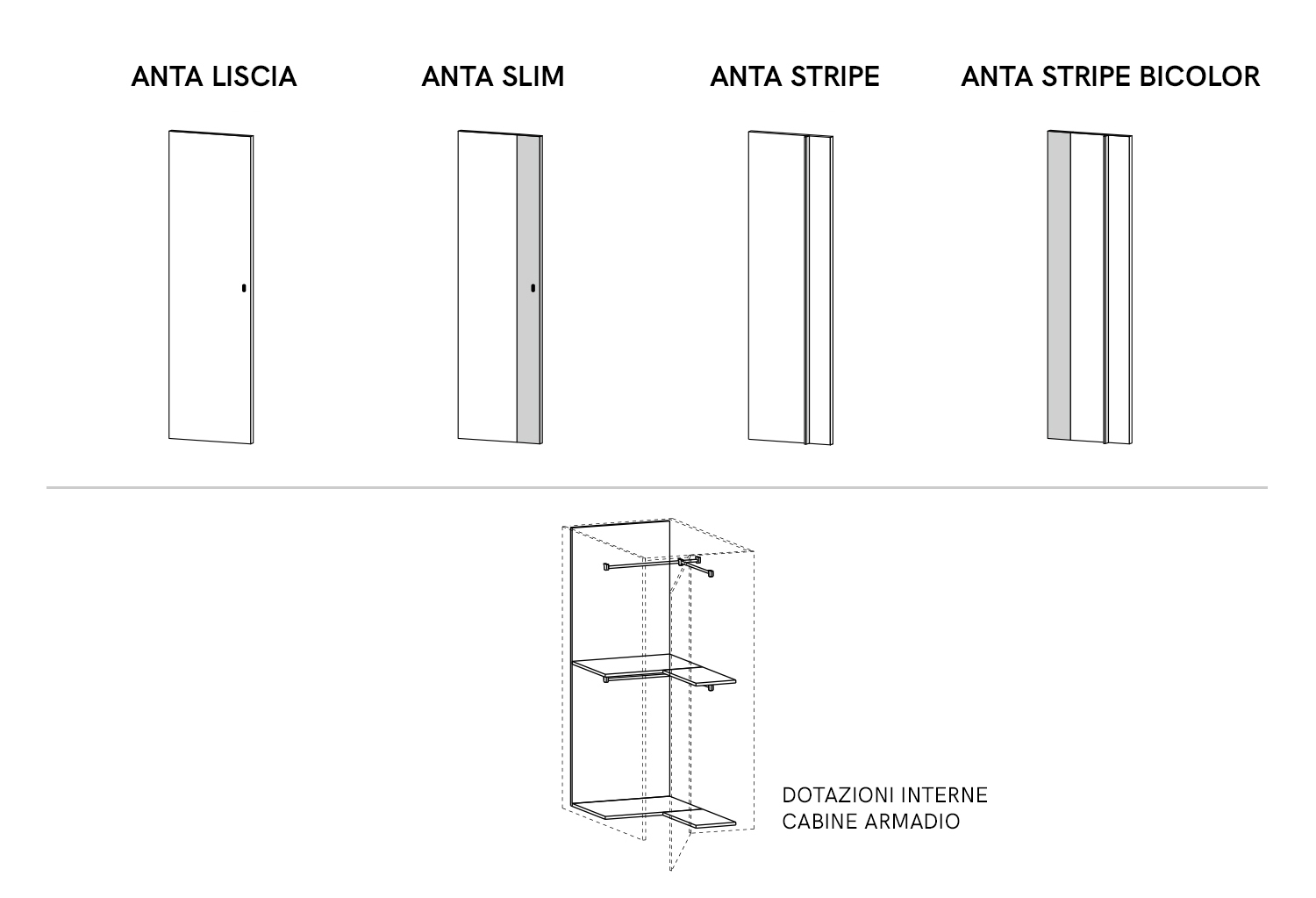 ANTA LISCIA

ANTA SLIM

ANTA STRIPE

ANTA STRIPE BICOLOR

DOTAZIONI INTERNE
CABINE ARMADIO