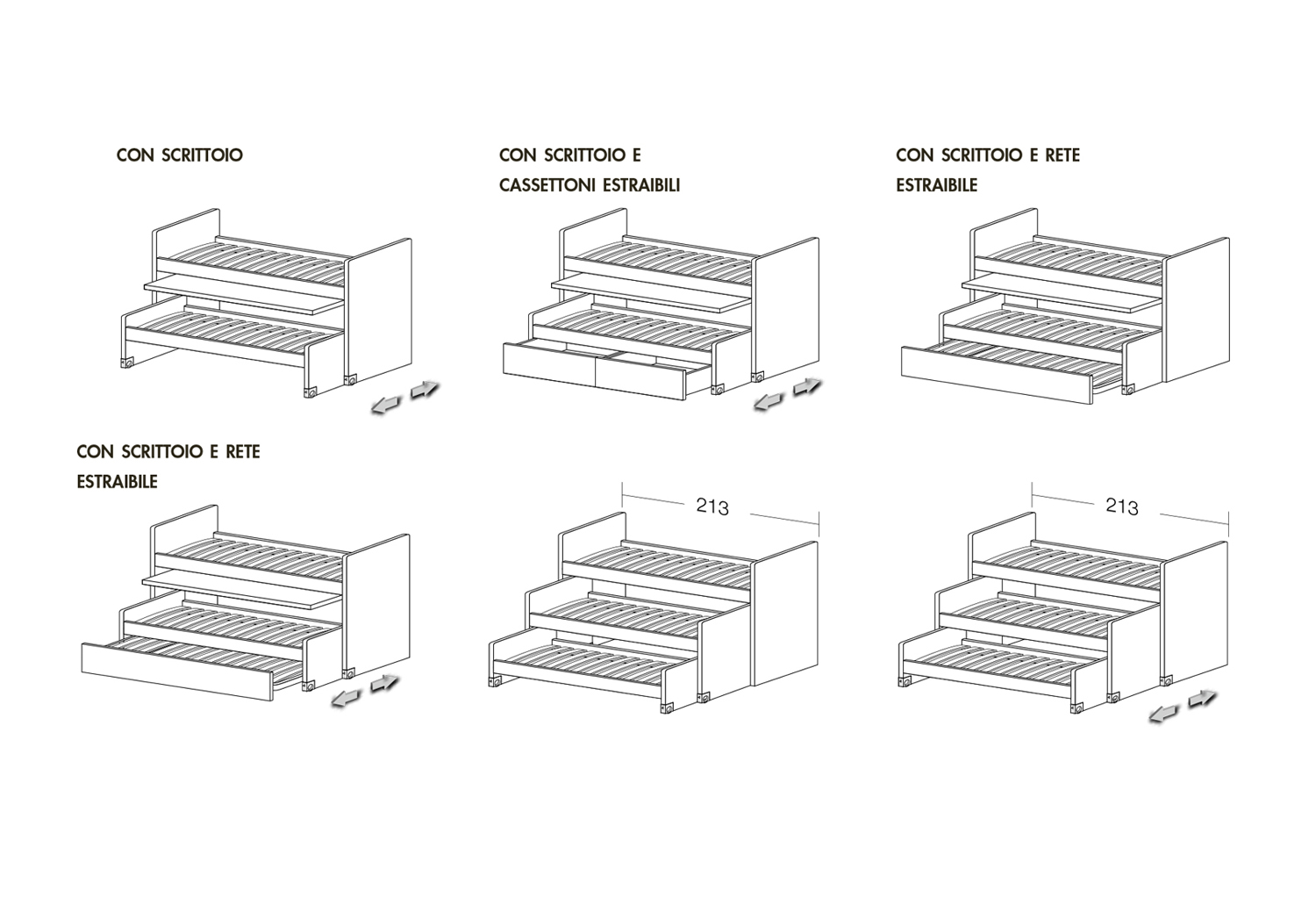 CON SCRITTOIO

CON SCRITTOIO E CASSETTONI ESTRAIBILI

CON SCRITTOIO E RETE ESTRAIBILE

CON SCRITTOIO E RETE ESTRAIBILE

213

213