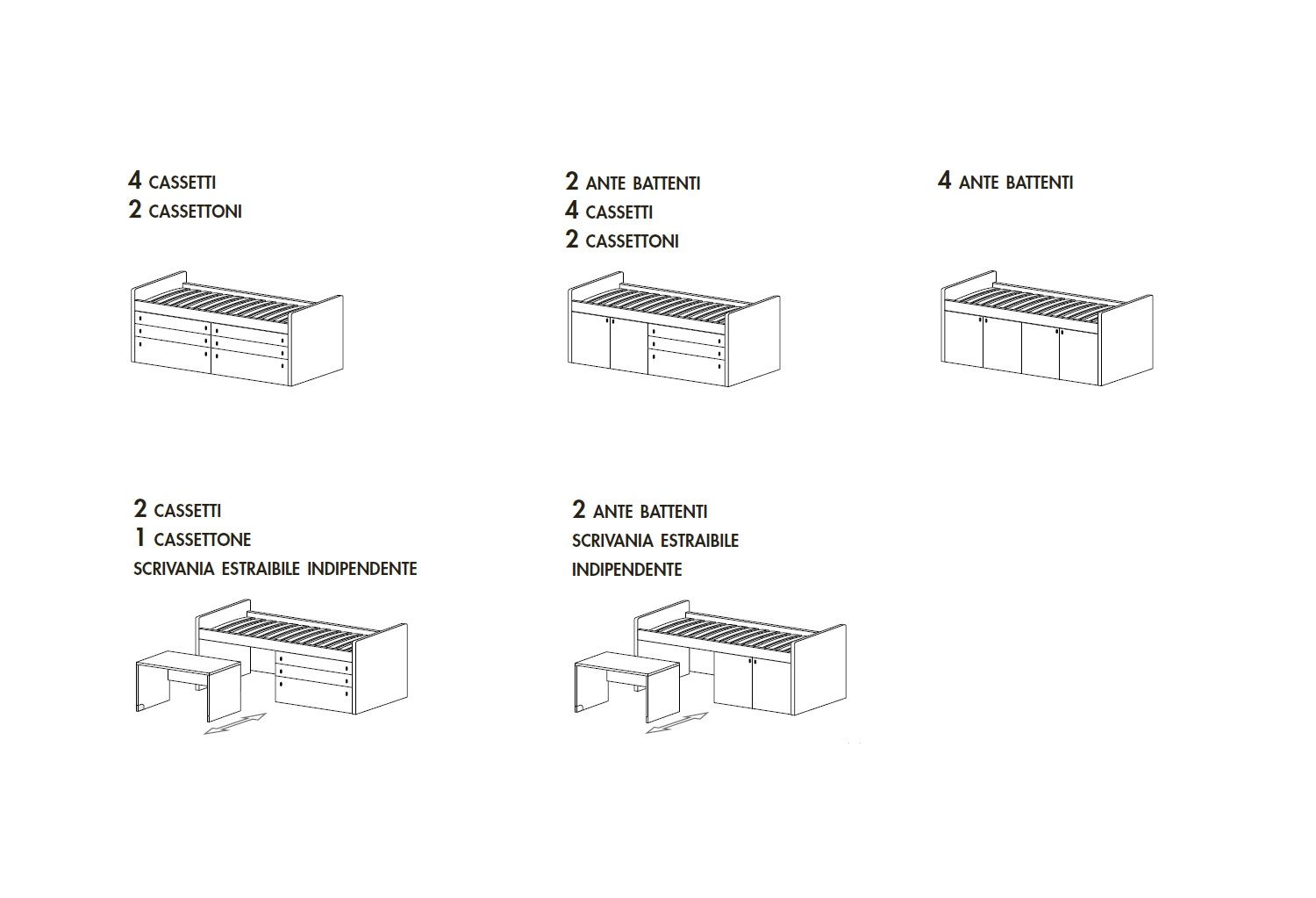 4 CASSETTI
2 CASSETTONI

2 ANTE BATTENTI
4 CASSETTI
2 CASSETTONI

4 ANTE BATTENTI

2 CASSETTI
1 CASSETTONE
SCRIVANIA ESTRAIBILE INDIPENDENTE

2 ANTE BATTENTI
SCRIVANIA ESTRAIBILE
INDIPENDENTE