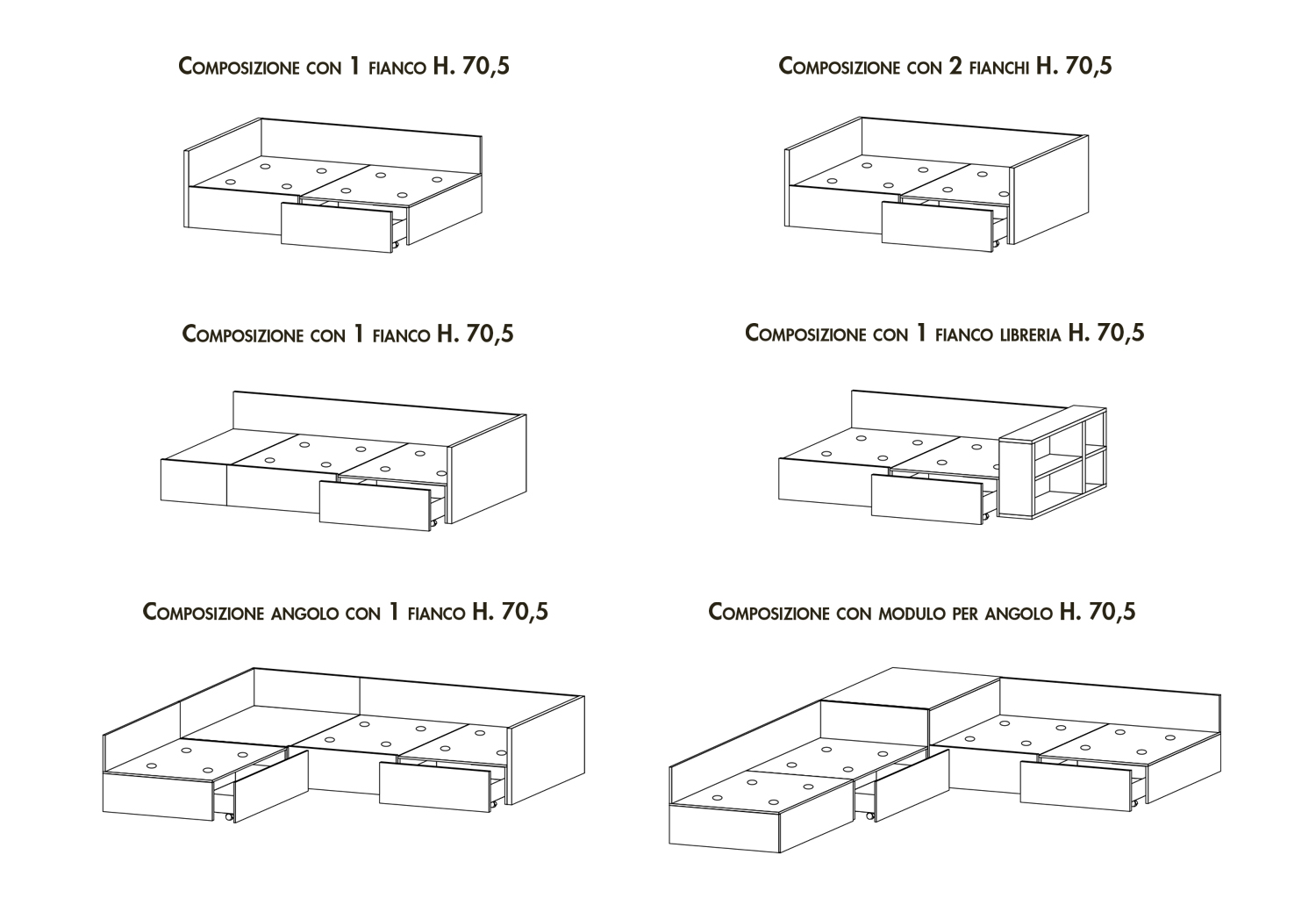 Composizione con 1 fianco H. 70,5

Composizione con 2 fianchi H. 70,5

Composizione con 1 fianco H. 70,5

Composizione con 1 fianco libreria H. 70,5

Composizione angolo con 1 fianco H. 70,5

Composizione con modulo per angolo H. 70,5