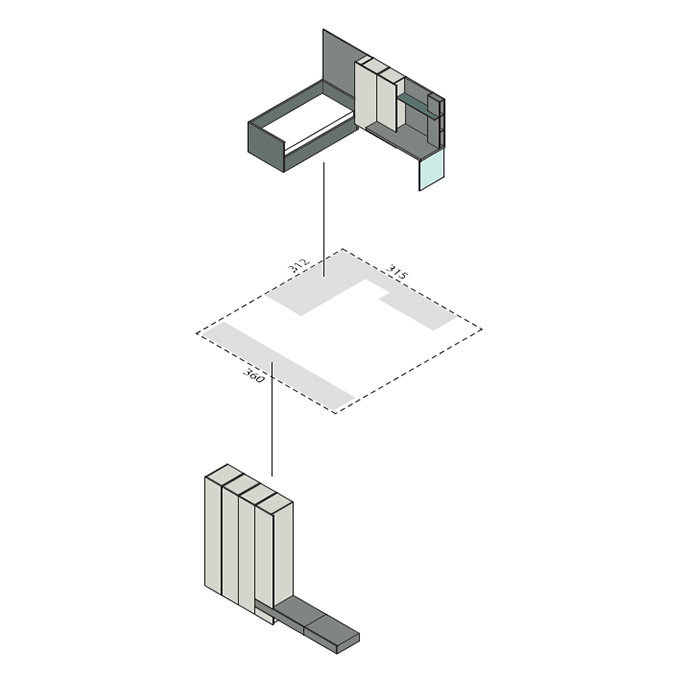 312
315
360