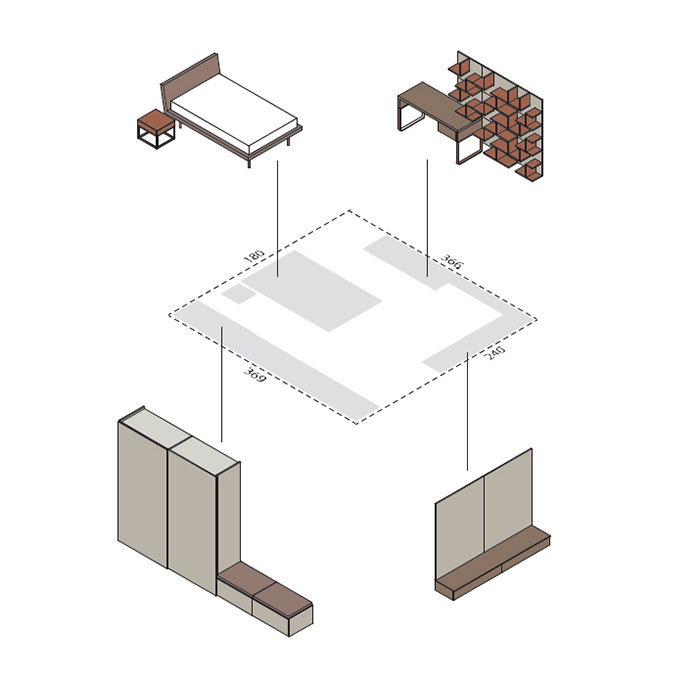 180

366

369

240