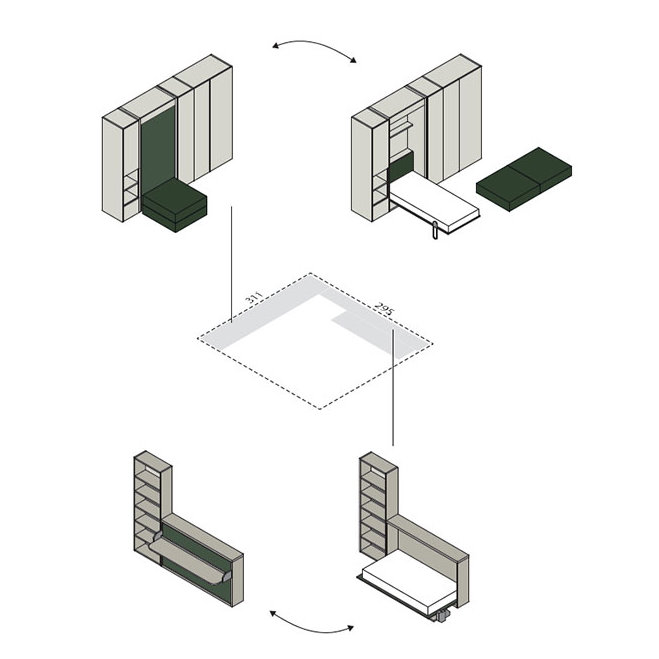 311
295