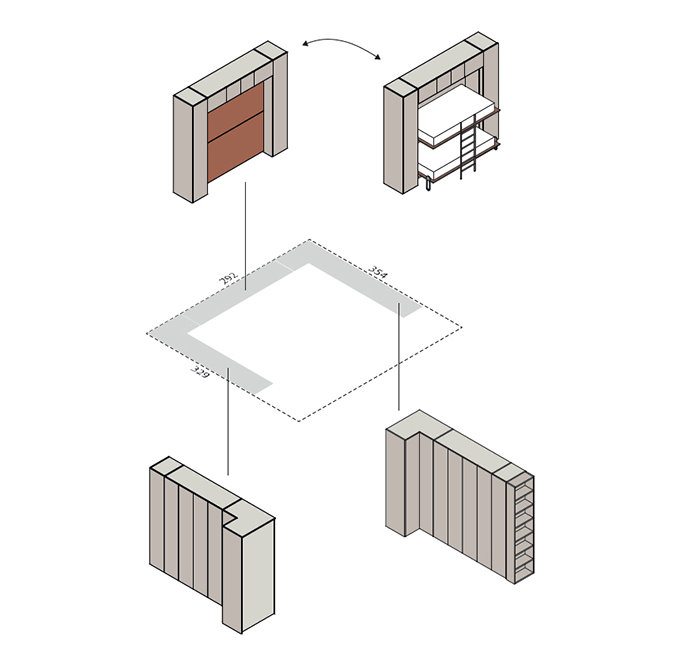 292
354
329