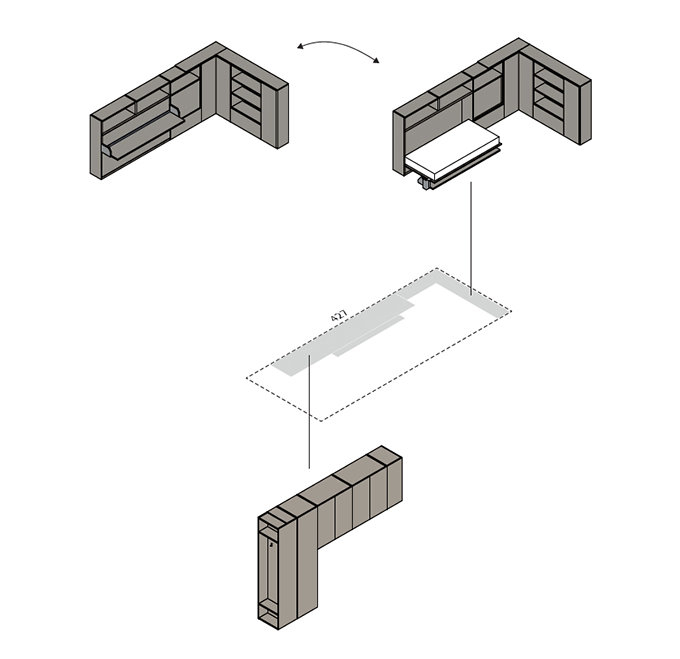 427